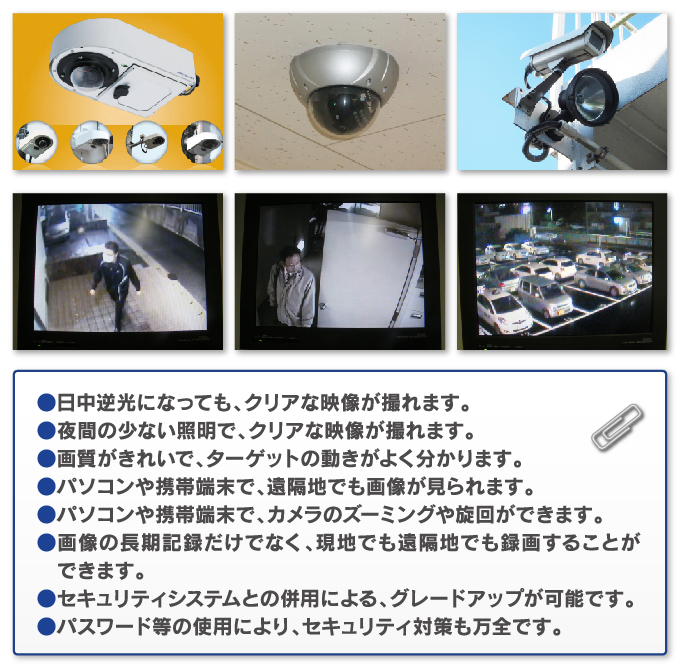 ●日中逆光になっても、クリアな映像が撮れます。
●夜間の少ない照明で、クリアな映像が撮れます。
●画質がきれいで、ターゲットの動きがよく分かります。
●パソコンや携帯端末で、遠隔地でも画像が見られます。
●パソコンや携帯端末で、カメラのズーミングや旋回ができます。
●画像の長期記録だけでなく、現地でも遠隔地でも録画することができます。
●セキュリティシステムとの併用による、グレードアップが可能です。
●パスワード等の使用により、セキュリティ対策も万全です。